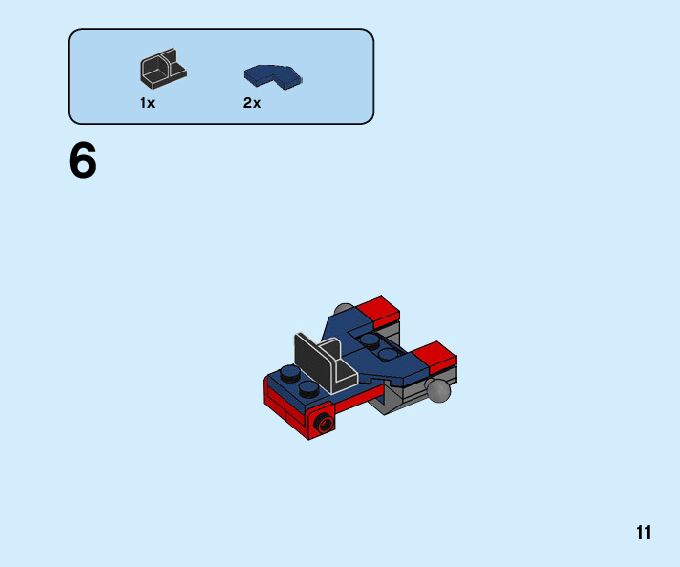 1x

2x

6

11