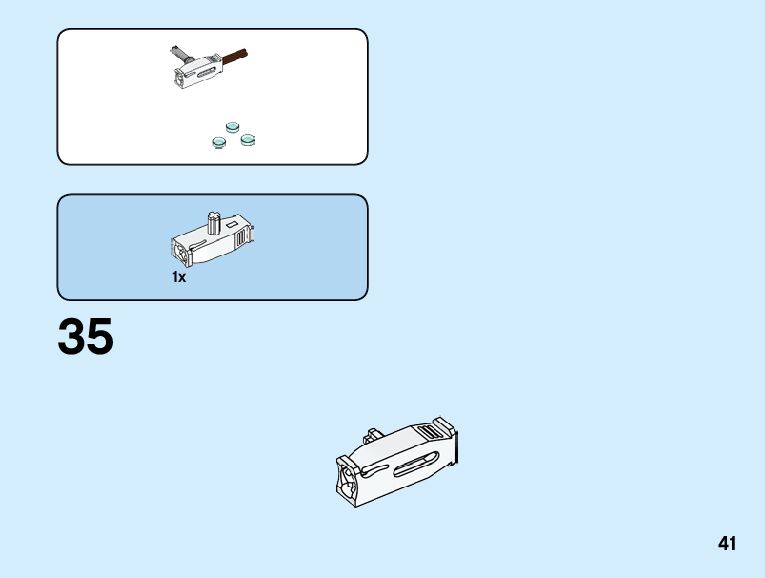 1x

35

41