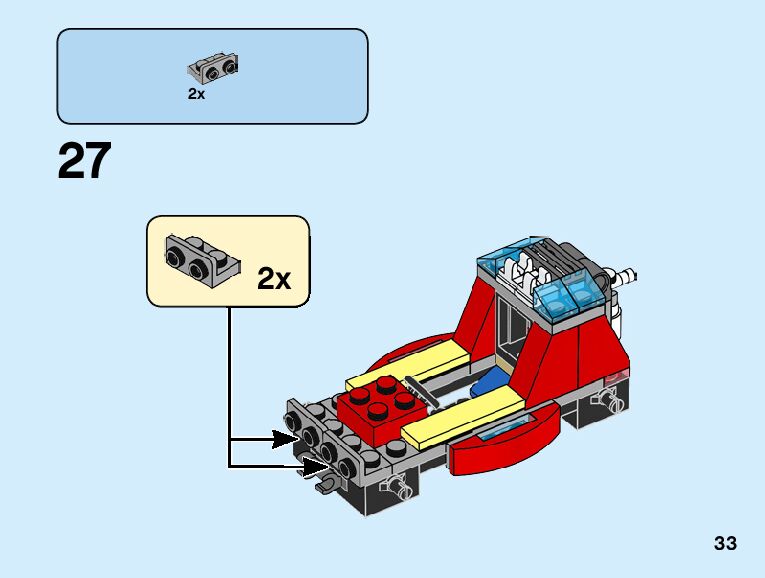 2x

27

2x

33