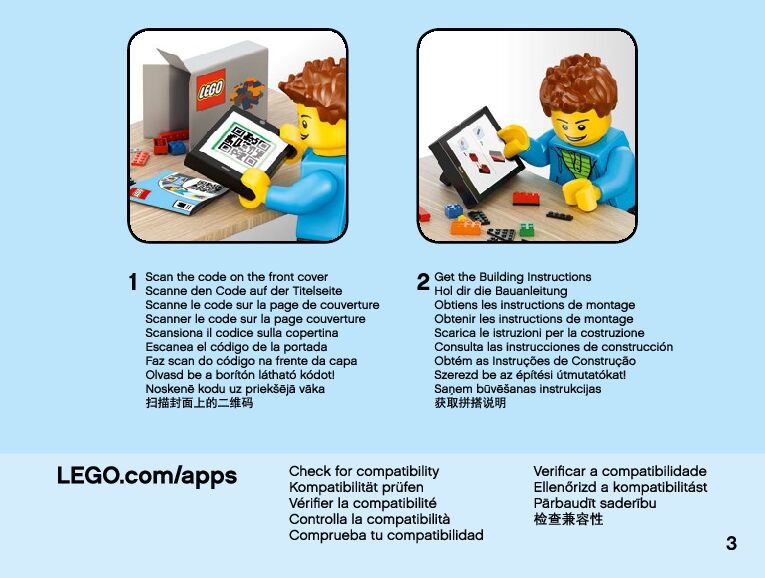 LEGO

1 Scan the code on the front cover
Scanne den Code auf der Titelseite
Scanne le code sur la page de couverture
Scanner le code sur la page couverture
Scansiona il codice sulla copertina
Escanea el código de la portada
Faz scan do código na frente da capa
Olvasd be a borítón látható kódot!
Noskenē kodu uz priekšējā vāka
扫描封面上的二维码

2 Get the Building Instructions
Hol dir die Bauanleitung
Obtiens les instructions de montage
Obtenir les instructions de montage
Scarica le istruzioni per la costruzione
Consulta las instrucciones de construcción
Obtém as Instruções de Construção
Szerezd be az építési útmutatókat!
Saņem būvēšanas instrukcijas
获取拼搭说明

LEGO.com/apps

Check for compatibility
Kompatibilität prüfen
Vérifier la compatibilité
Controlla la compatibilità
Comprueba tu compatibilidad

Verificar a compatibilidade
Ellenőrizd a kompatibilitást
Pārbaudīt saderību
检查兼容性

3