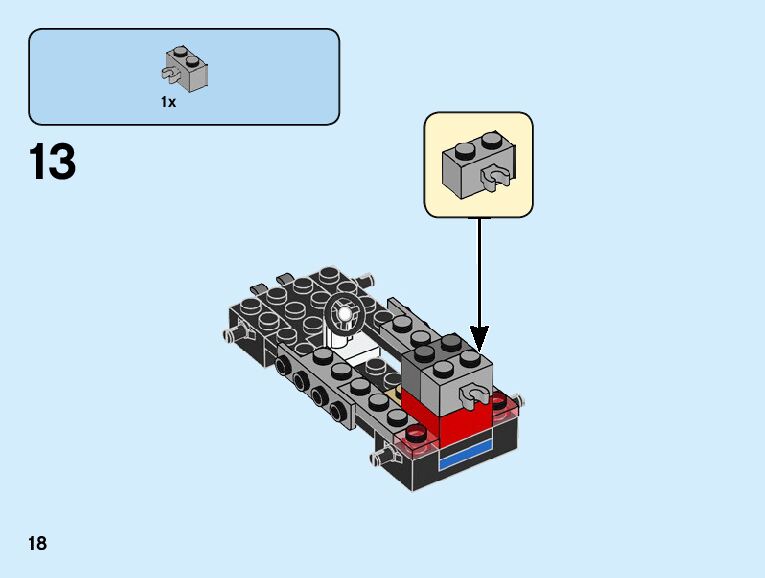 1x

13

18