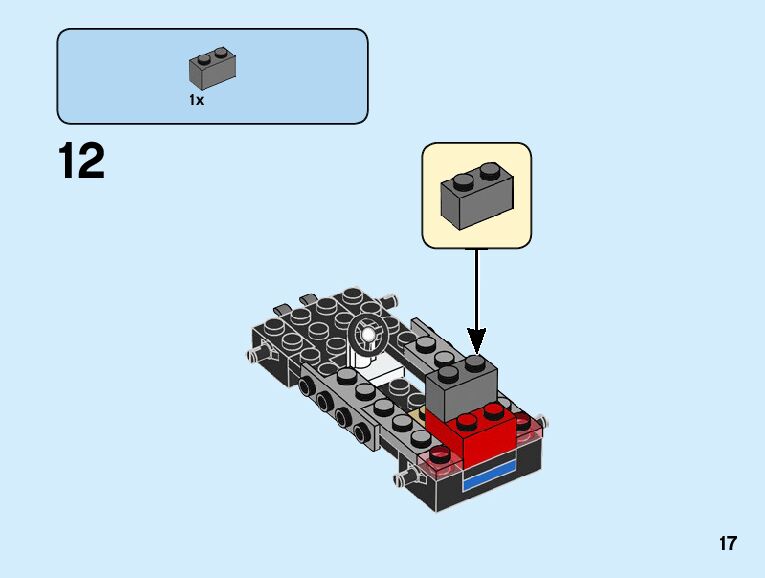 1x

12

17