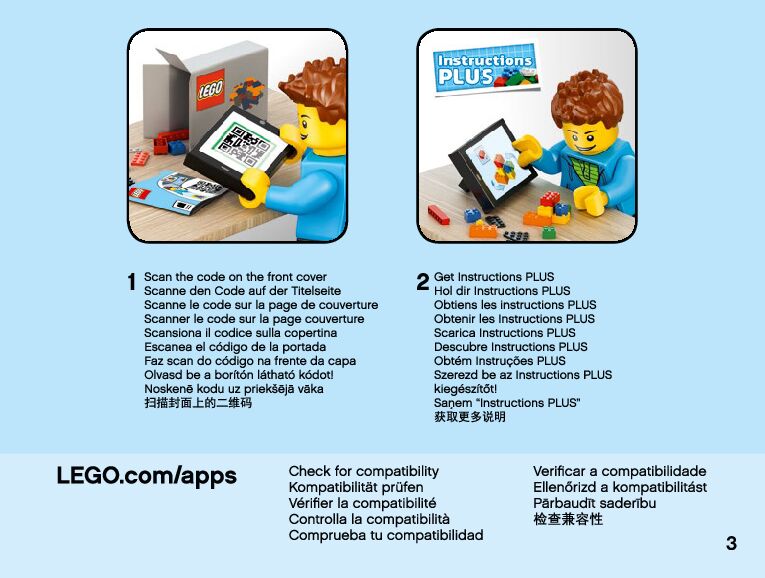 LEGO

Instructions PLUS

1 Scan the code on the front cover
Scanne den Code auf der Titelseite
Scanne le code sur la page de couverture
Scanner le code sur la page couverture
Scansiona il codice sulla copertina
Escanea el código de la portada
Faz scan do código na frente da capa
Olvasd be a borítón látható kódot!
Noskenē kodu uz priekšējā vāka
扫描封面上的二维码

2 Get Instructions PLUS
Hol dir Instructions PLUS
Obtiens les instructions PLUS
Obtenir les Instructions PLUS
Scarica Instructions PLUS
Descubre Instructions PLUS
Obtém Instruções PLUS
Szerezd be az Instructions PLUS kiegészítőt!
Saņem "Instructions PLUS"
获取更多说明

LEGO.com/apps

Check for compatibility
Kompatibilität prüfen
Vérifier la compatibilité
Controlla la compatibilità
Comprueba tu compatibilidad

Verificar a compatibilidade
Ellenőrizd a kompatibilitást
Pārbaudīt saderību
检查兼容性

3