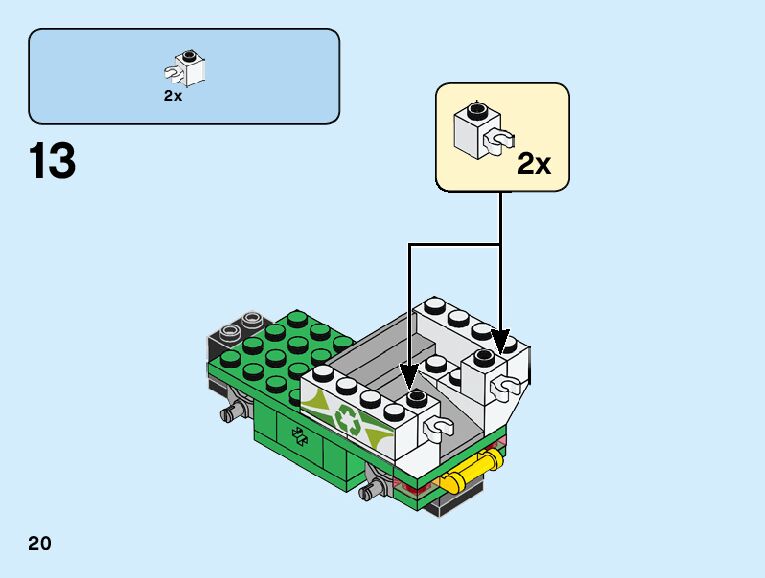 2x

13

2x

20