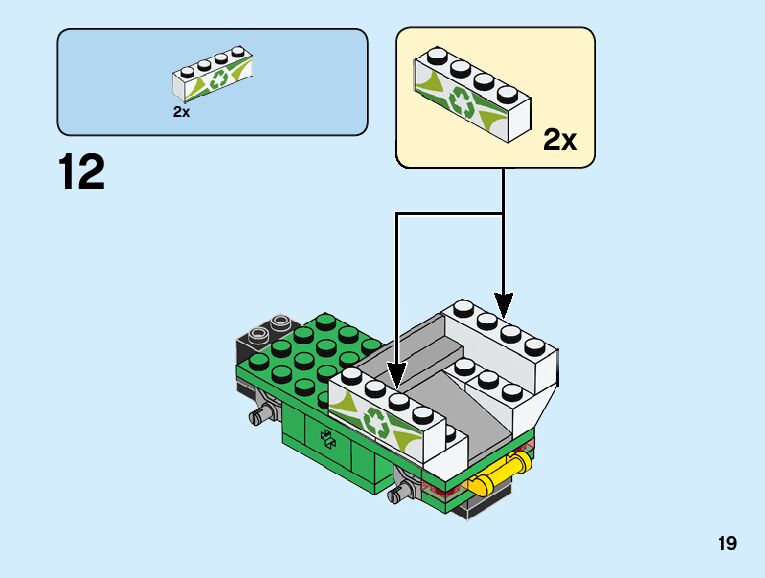 2x

12

2x

19