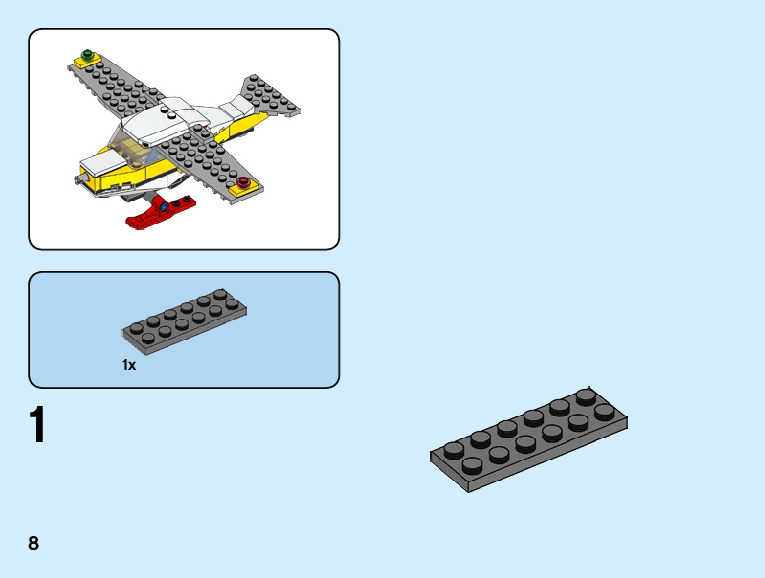 1x

1

8