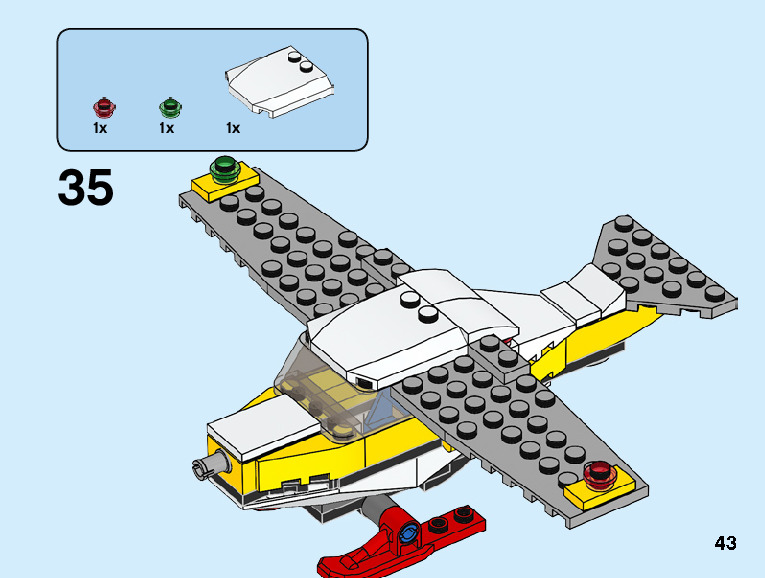 1x 1x 1x

35

43