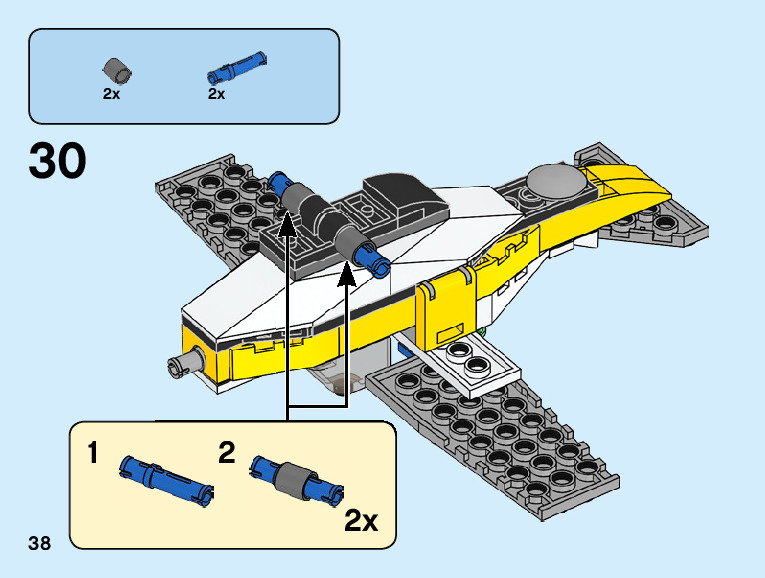 2x 2x

30

1 2

2x

38