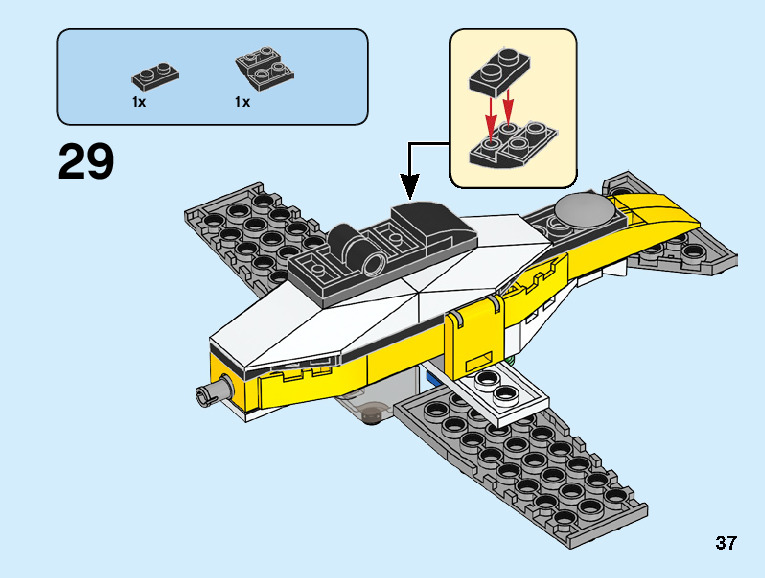 1x 1x

29

37