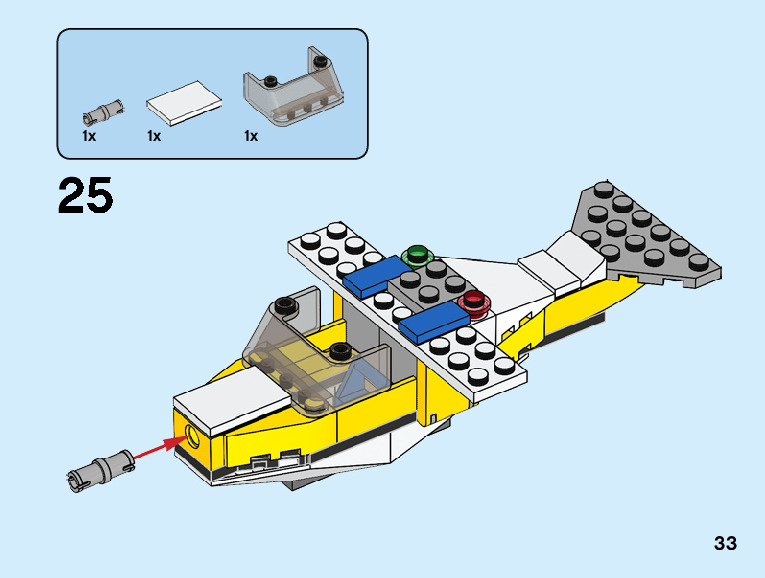 1x 1x 1x

25

33