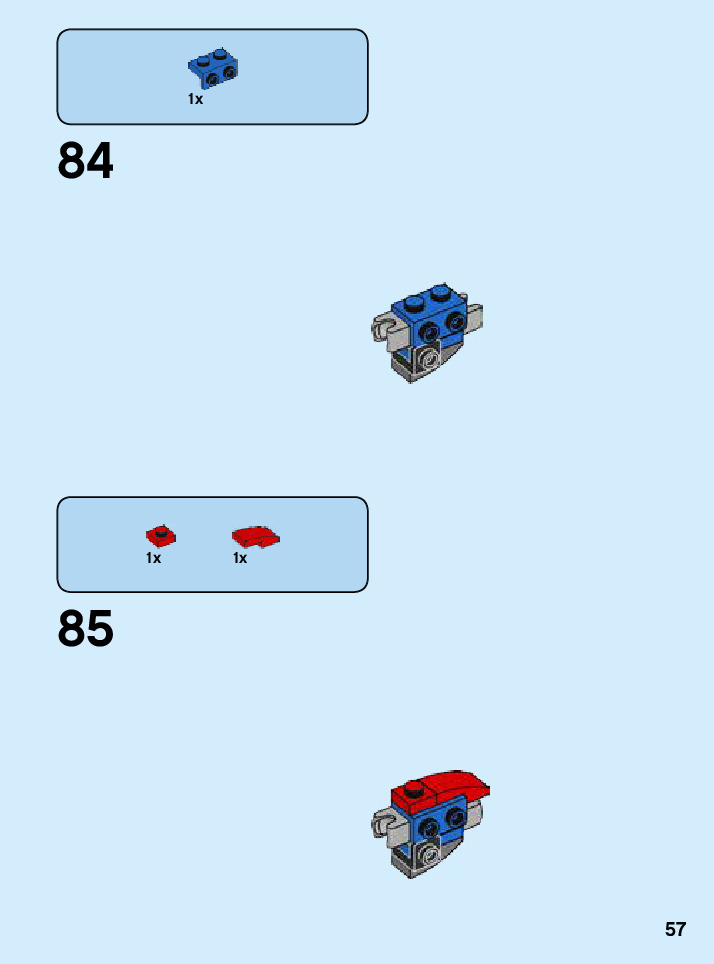 1x

84

1x 1x

85

57