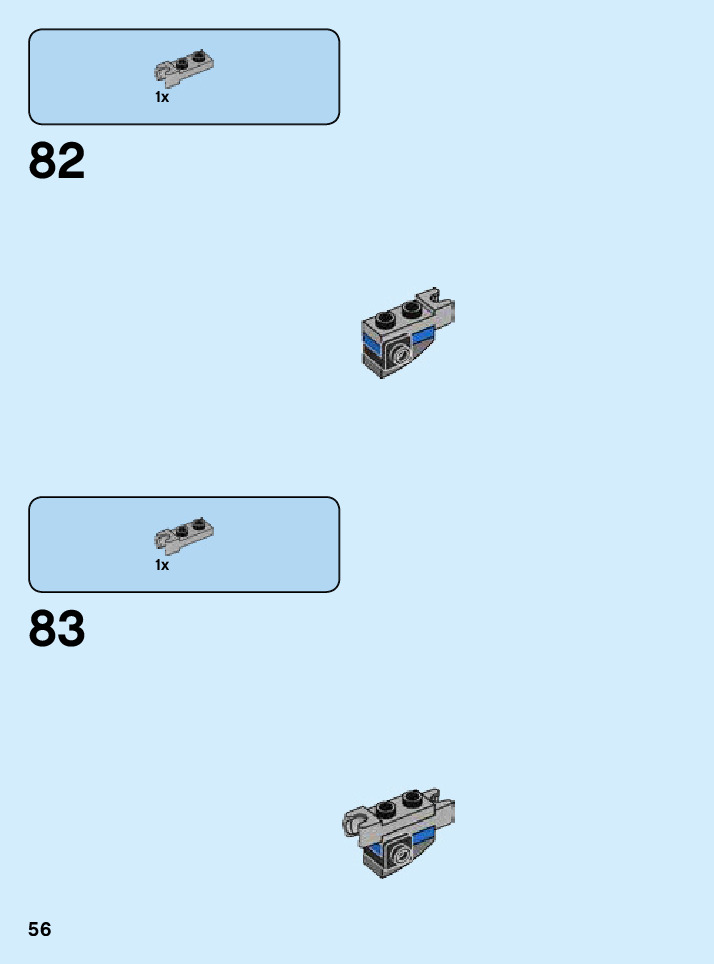 1x

82

1x

83

56