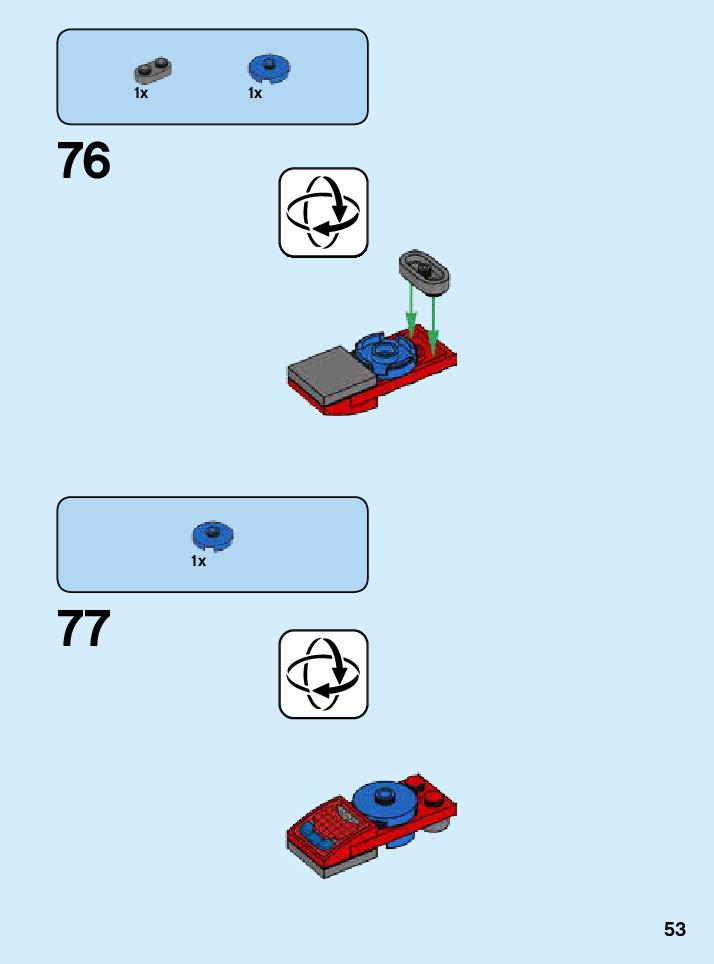 1x 1x

76

1x

77

53