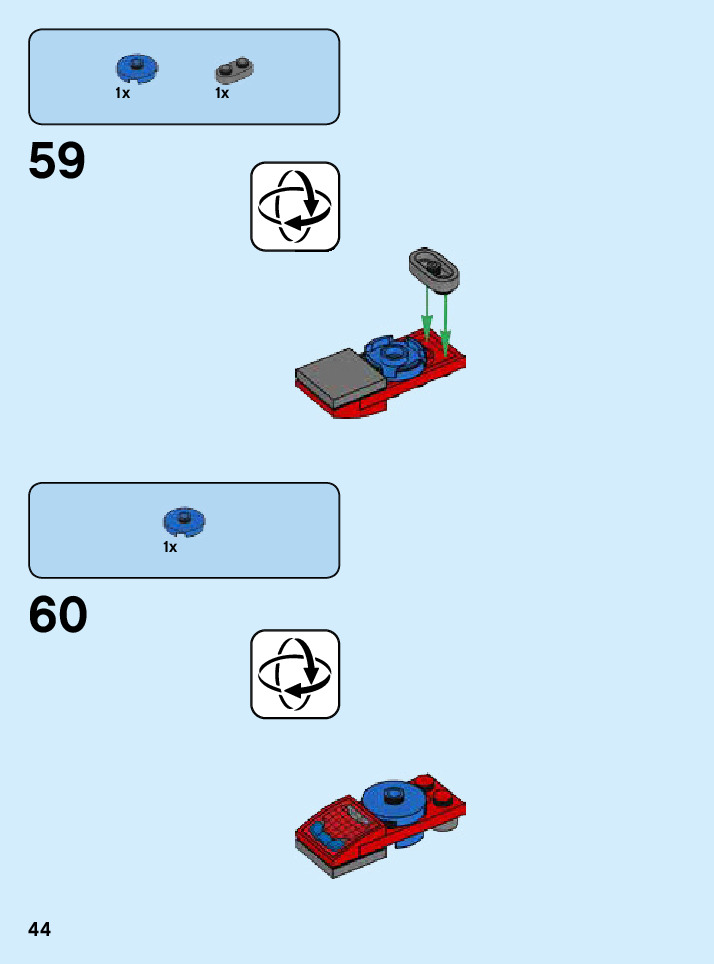 1x 1x

59

1x

60

44