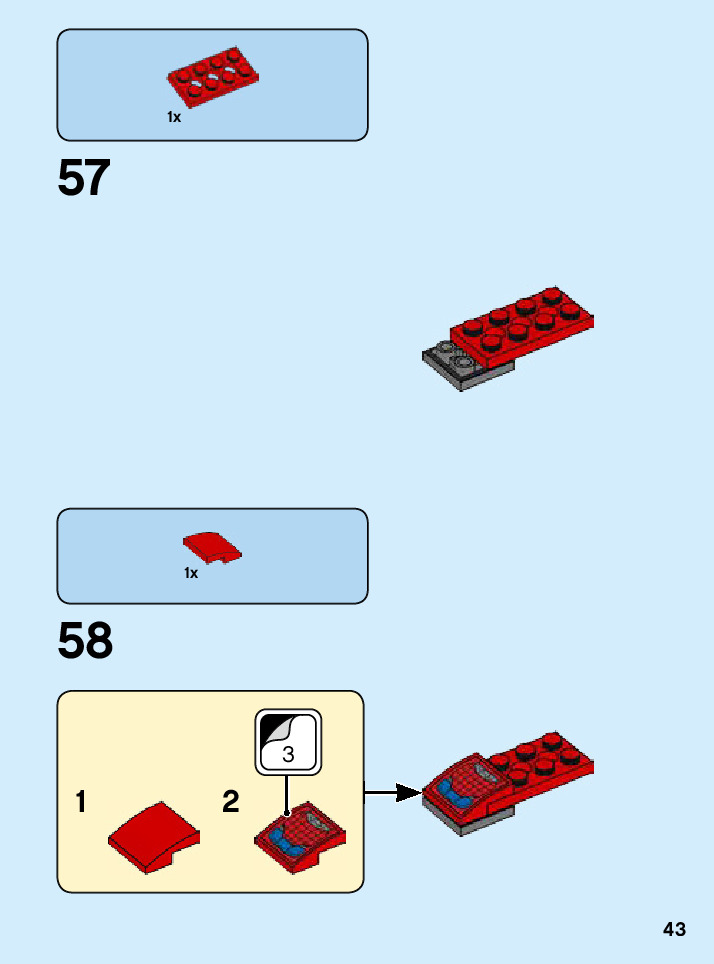 1x

57

1x

58

1

2

3

43