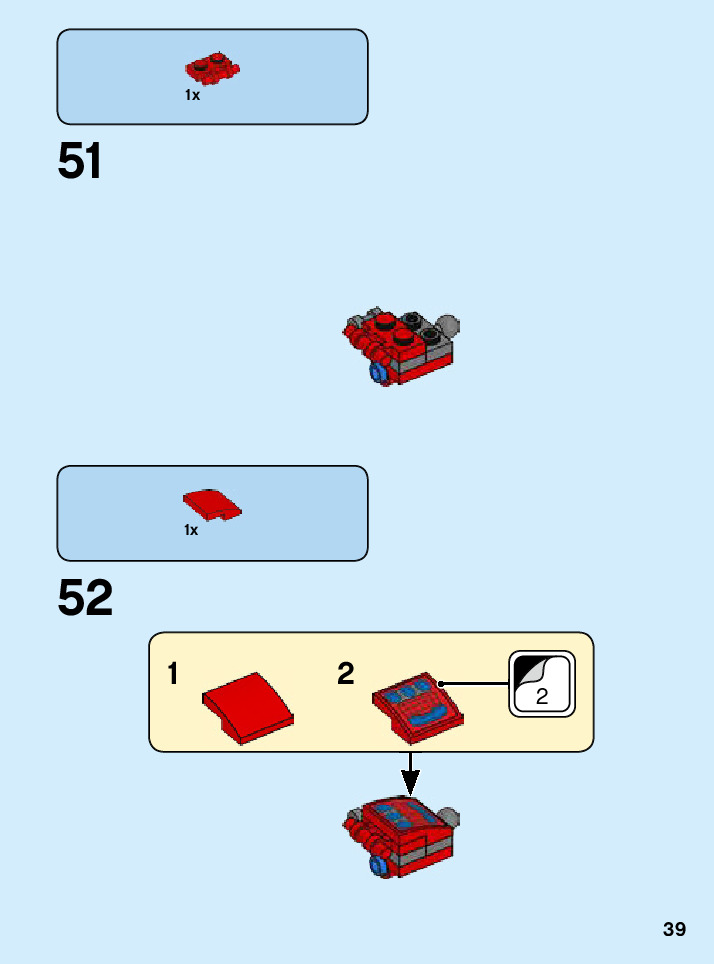 1x

51

1x

52

1

2

2

39