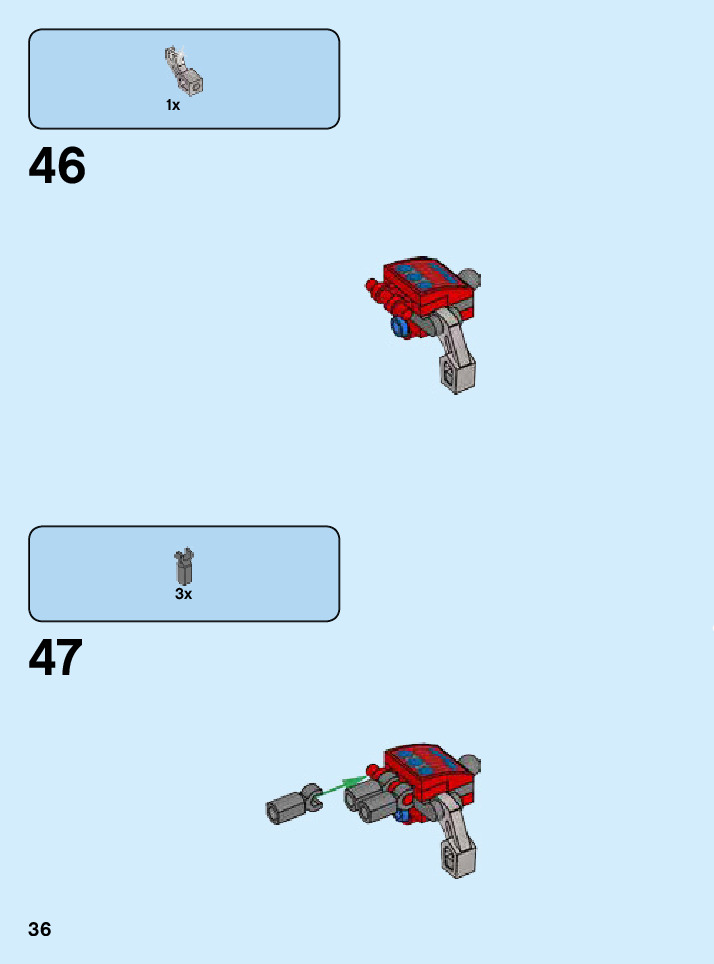 1x

46

3x

47

36