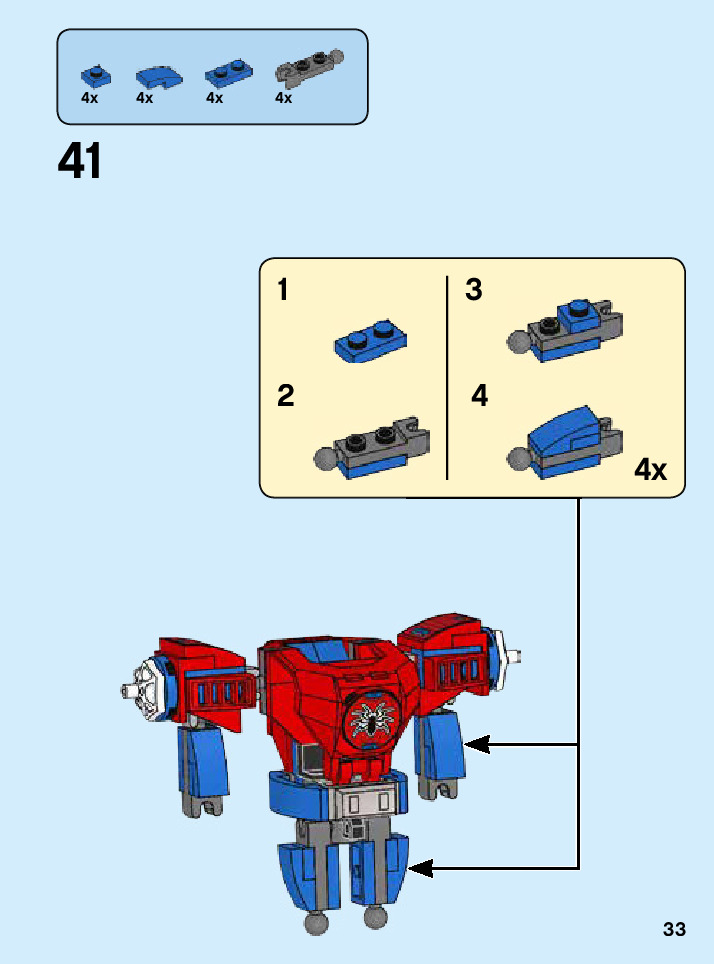 4x 4x 4x 4x

41

1

2

3

4

4x

33