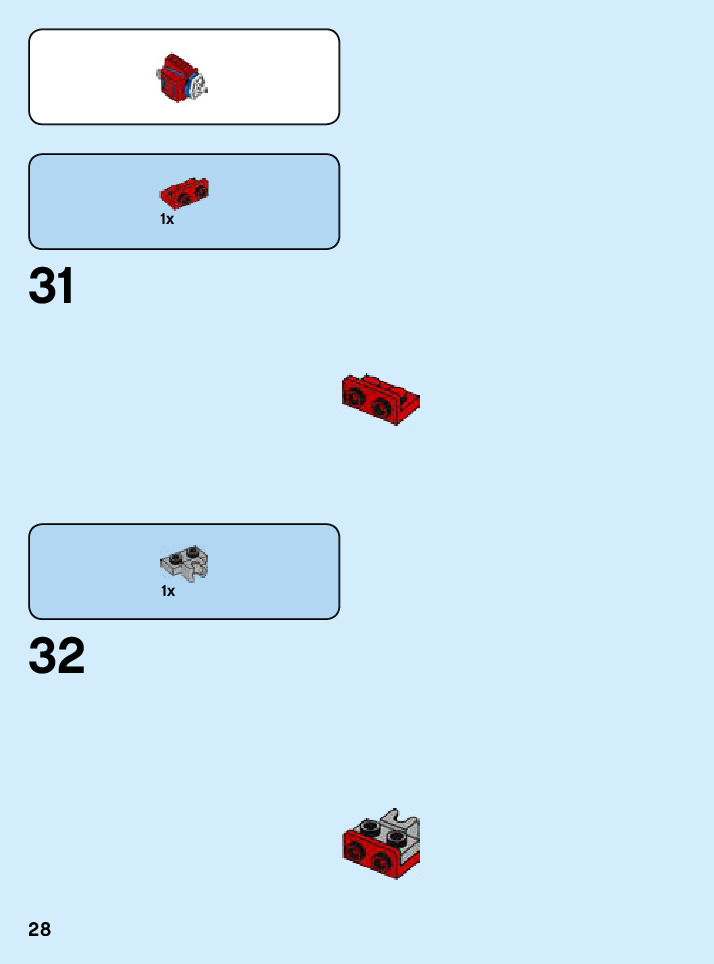 1x

31

1x

32

28