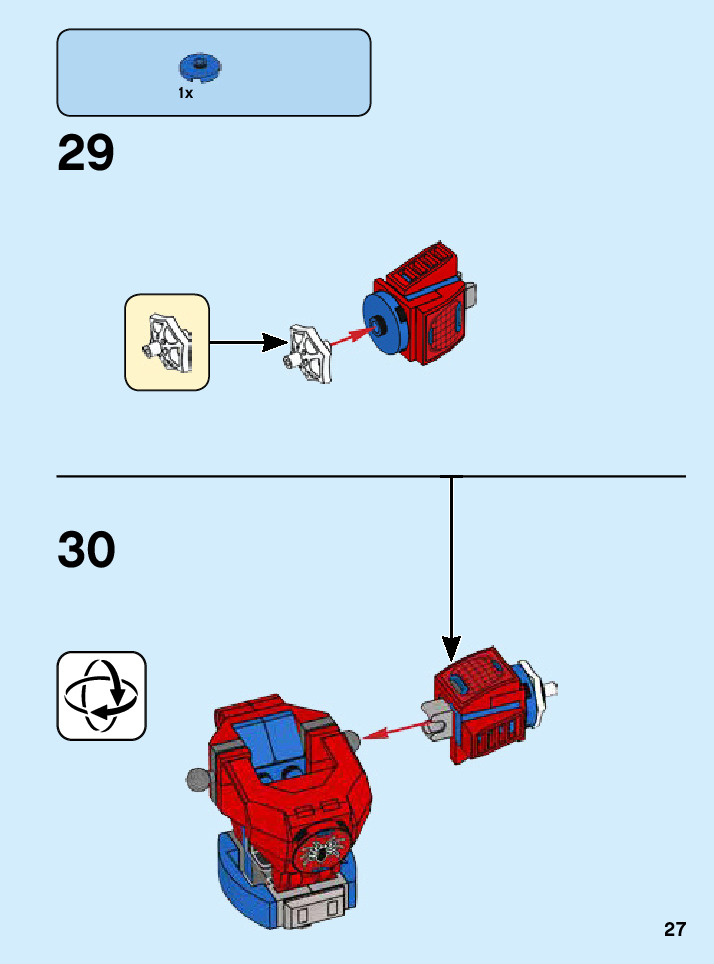 1x

29

30

27