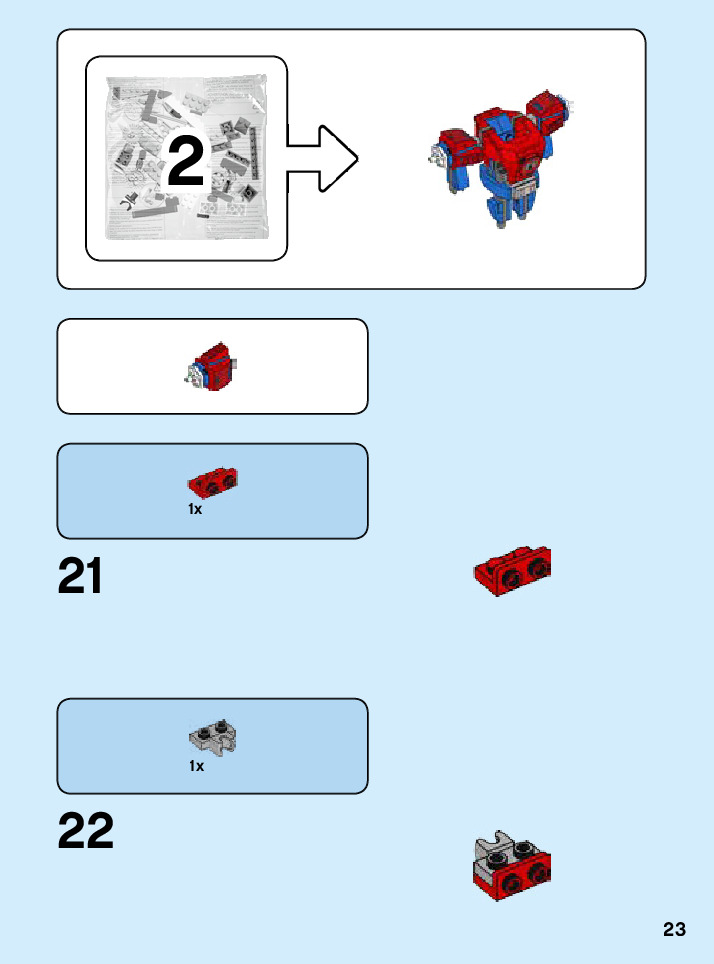 2

1x

21

1x

22

23