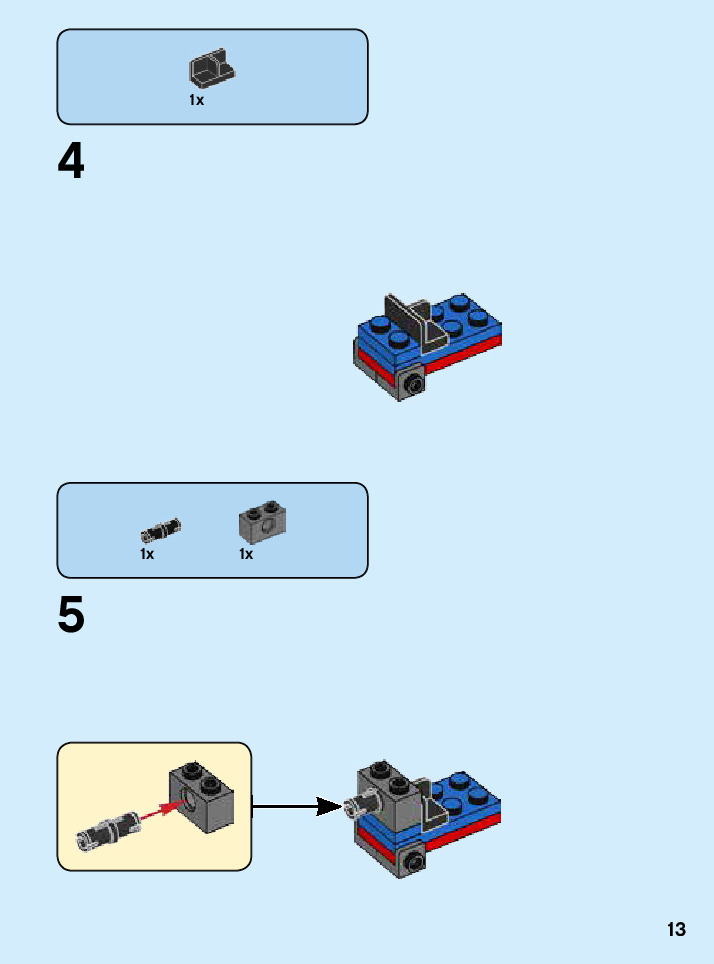 1x

4

1x 1x

5

13