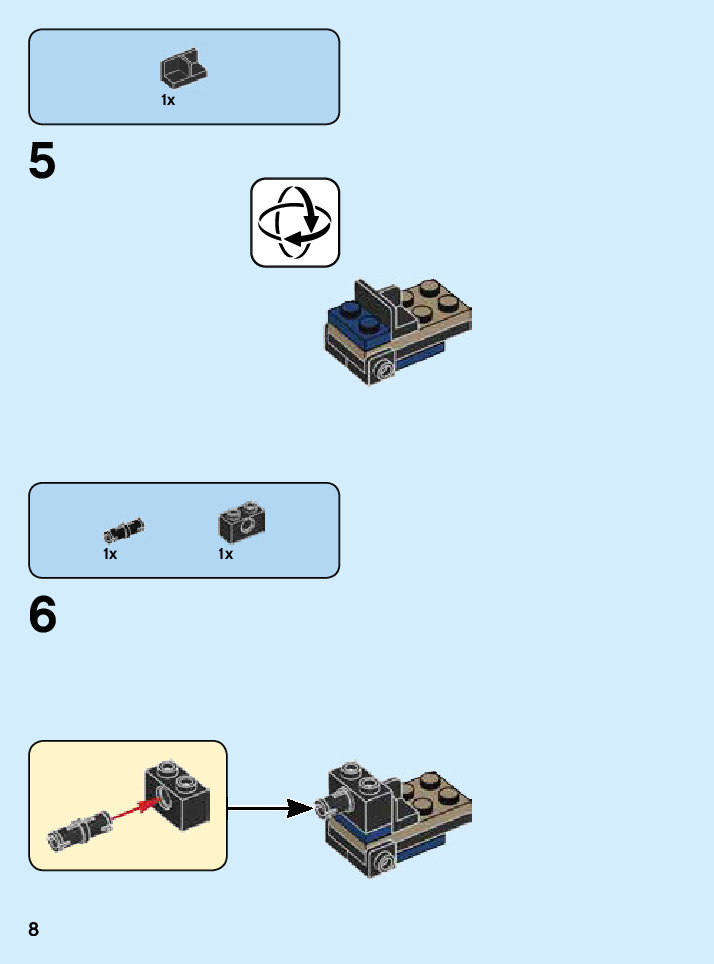 1x

5

1x

1x

6

8