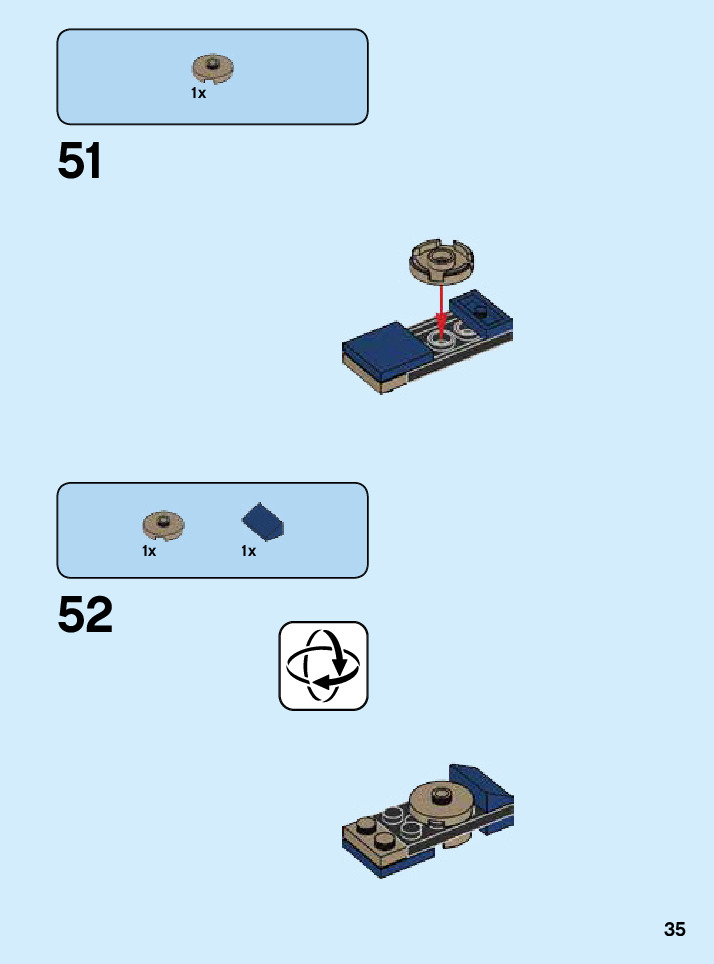 1x

51

1x

1x

52

35