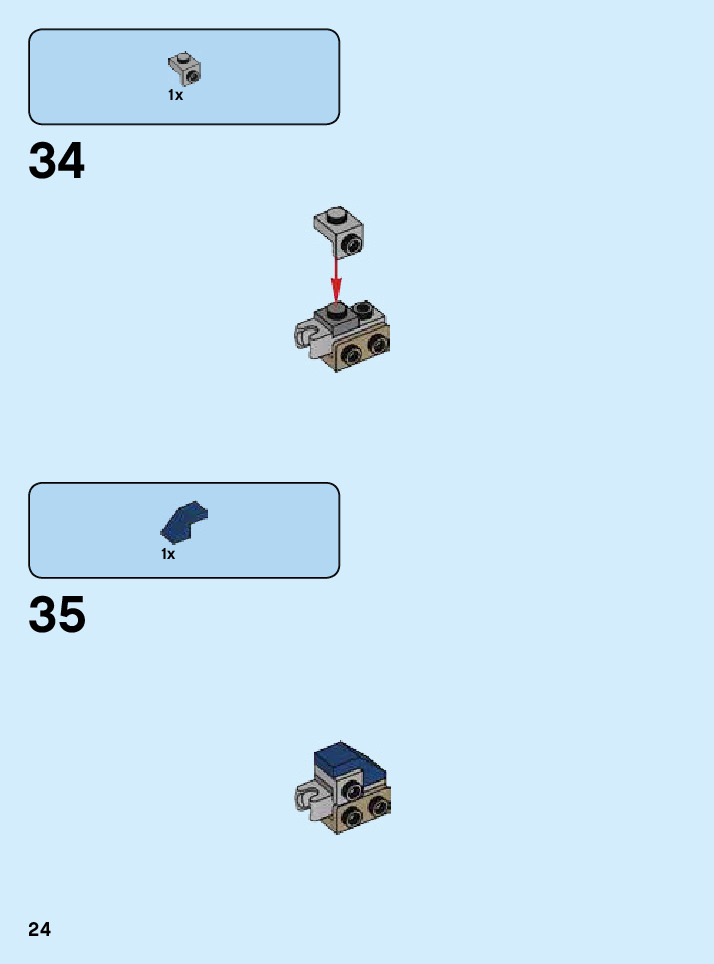 1x

34

1x

35

24