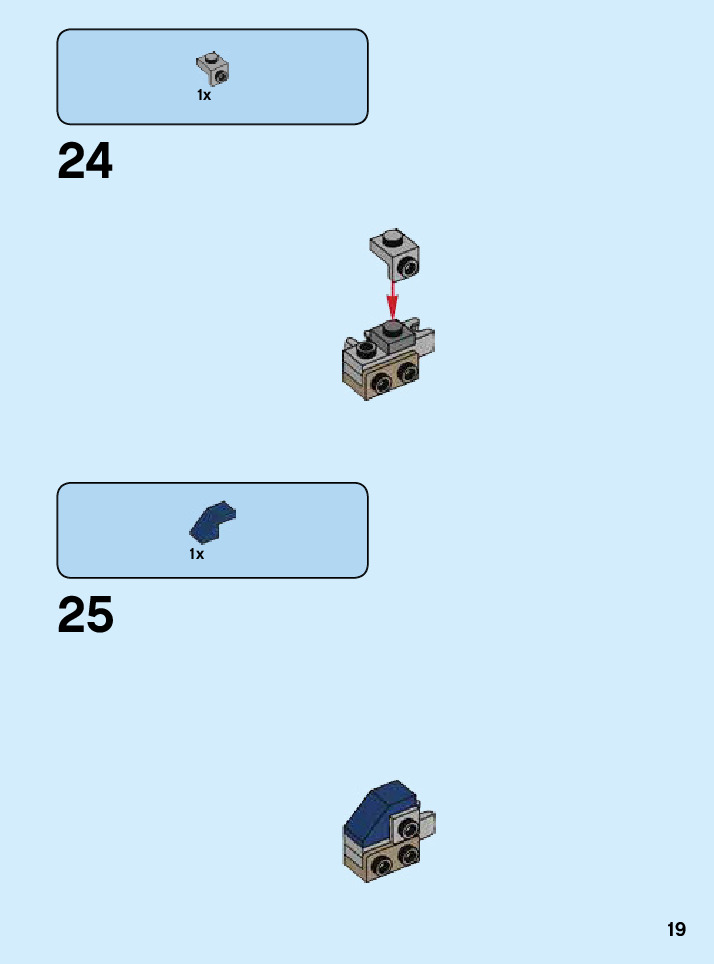 1x

24

1x

25

19