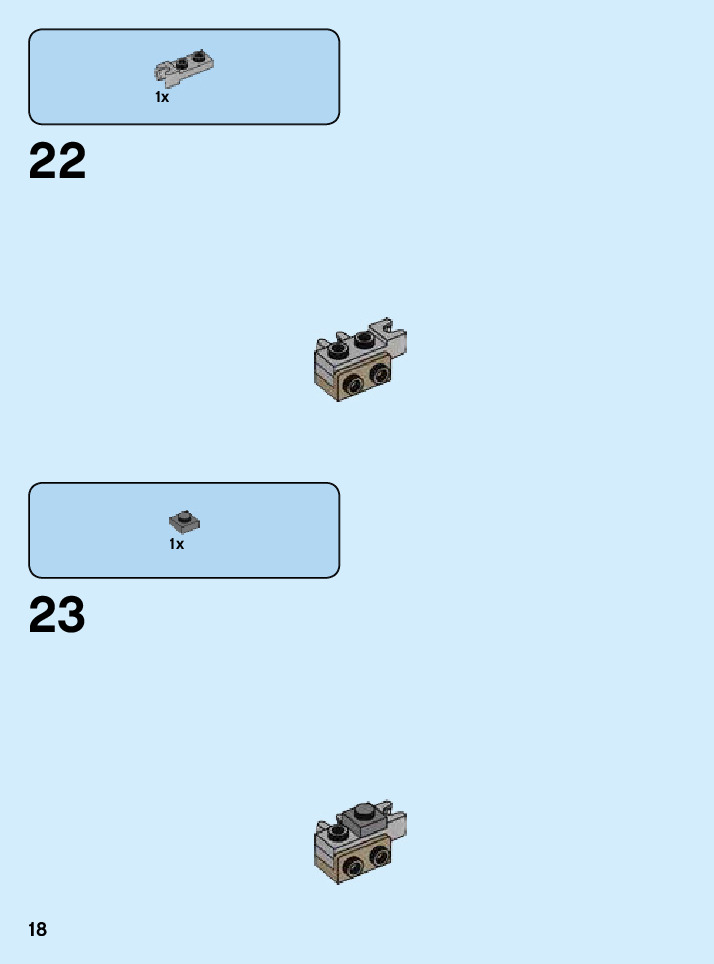 1x

22

1x

23

18