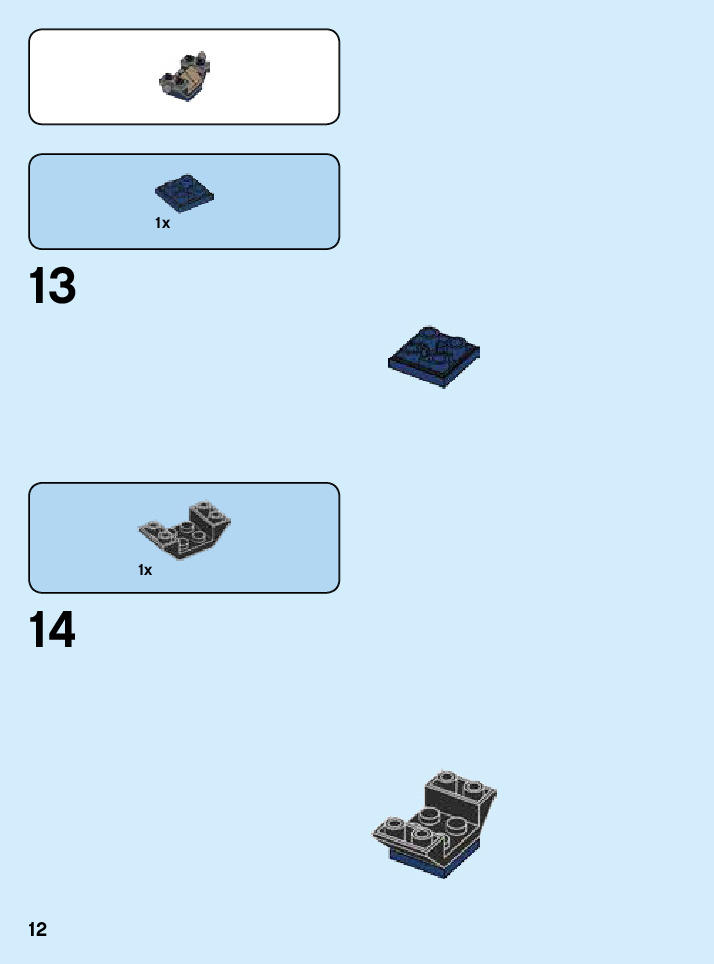 1x

13

1x

14

12