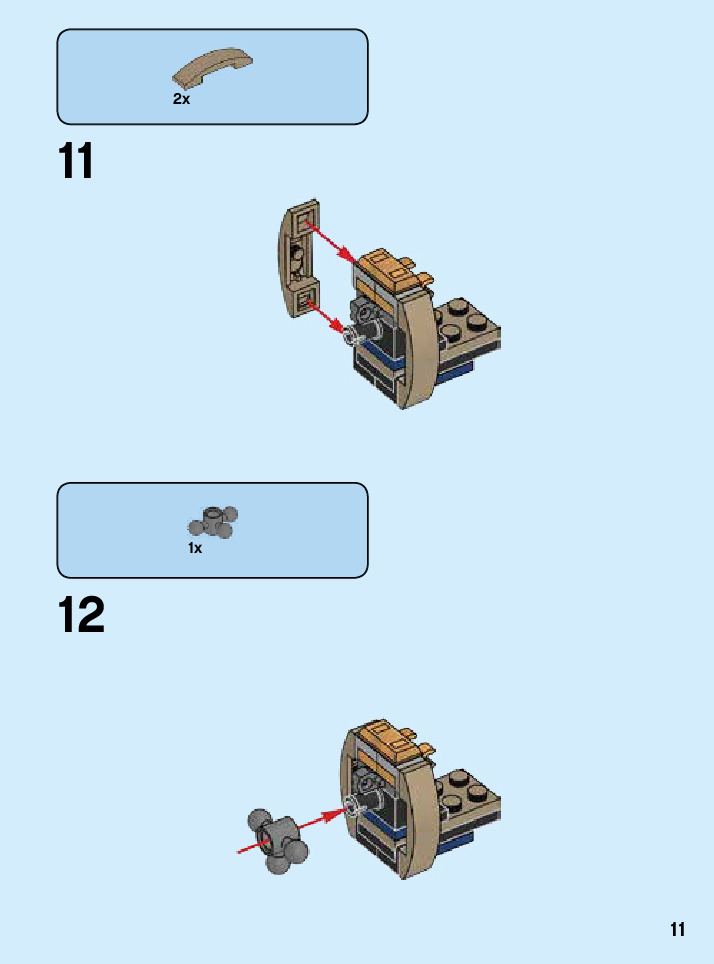 2x

11

1x

12

11