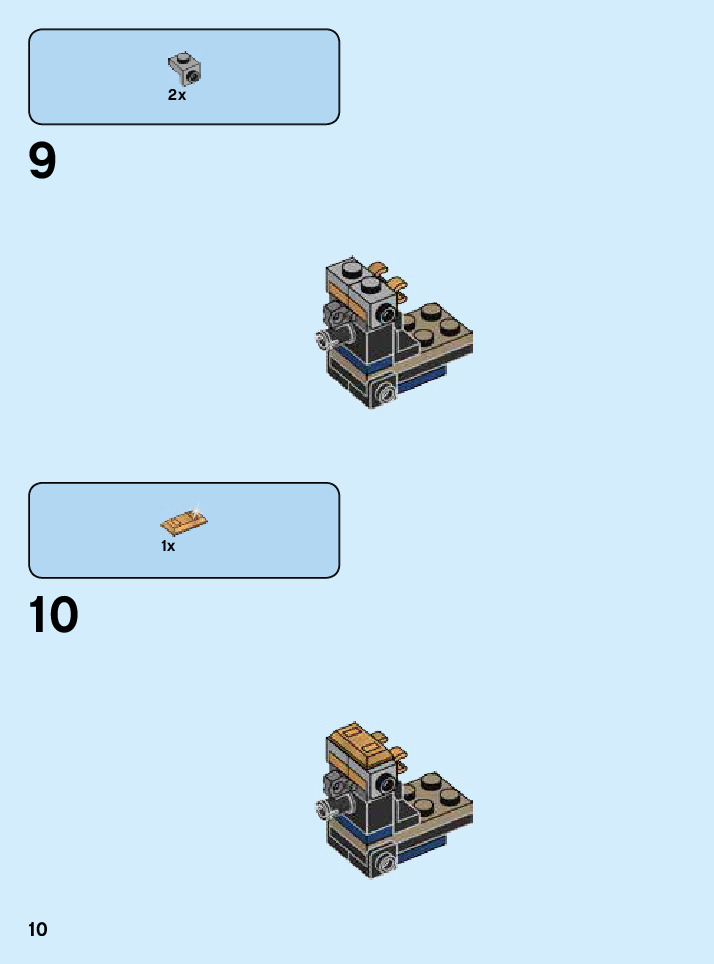 2x

9

1x

10

10