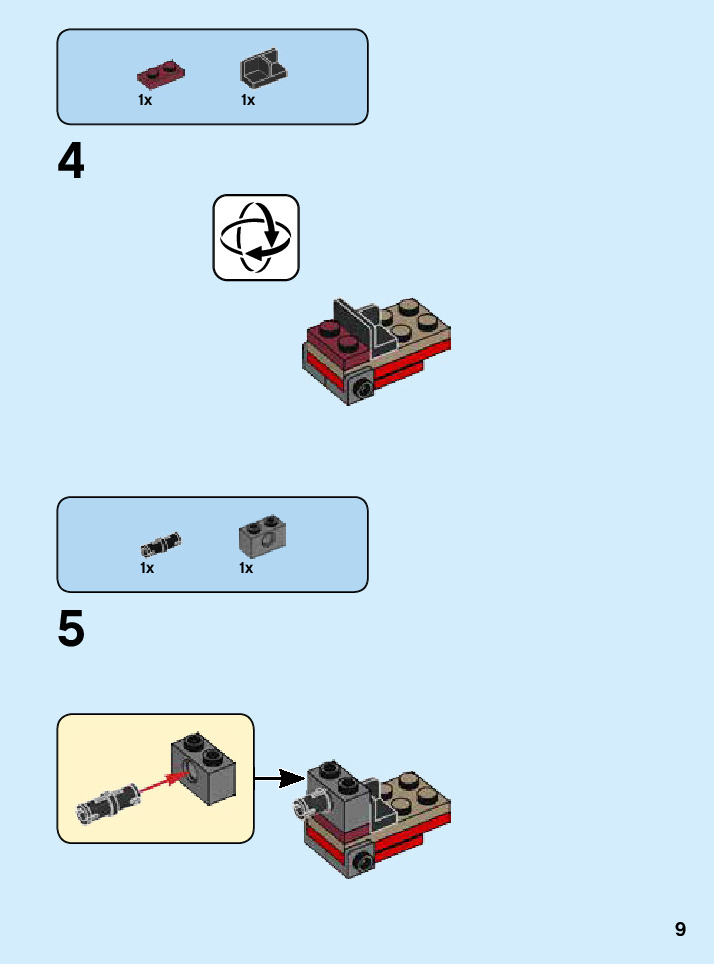 1x 1x

4

1x 1x

5

9