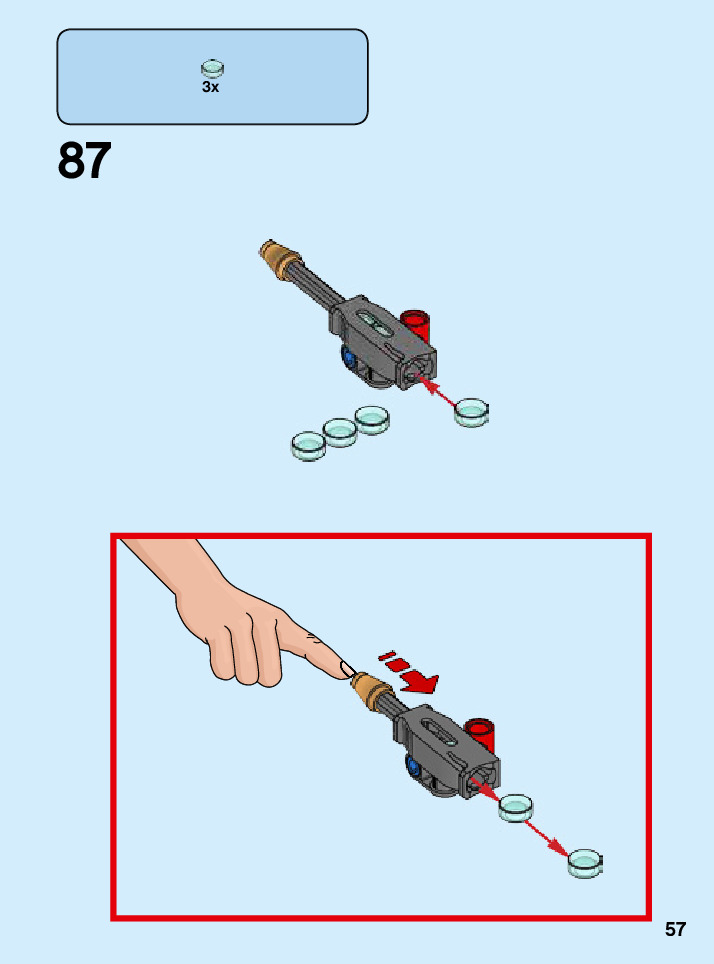 3x

87

57