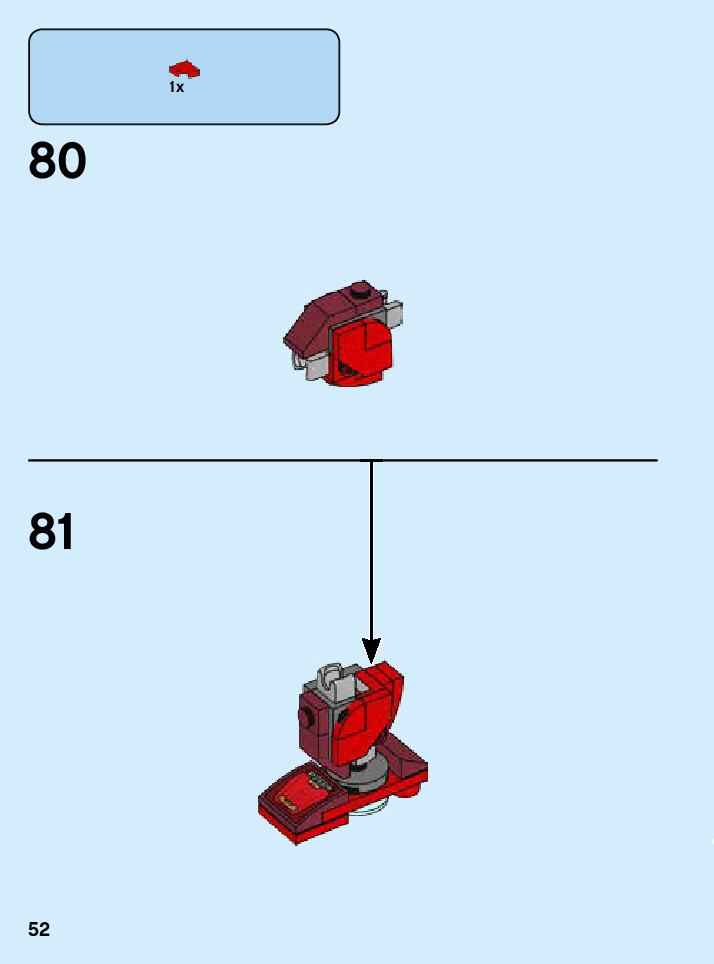 1x

80

81

52