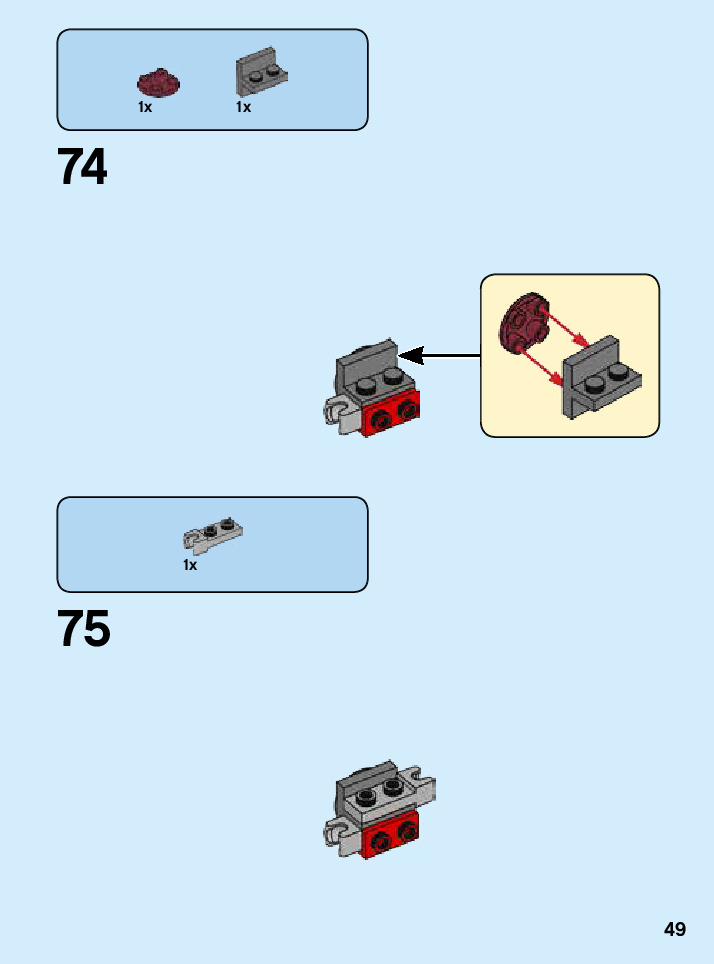 1x 1x

74

1x

75

49