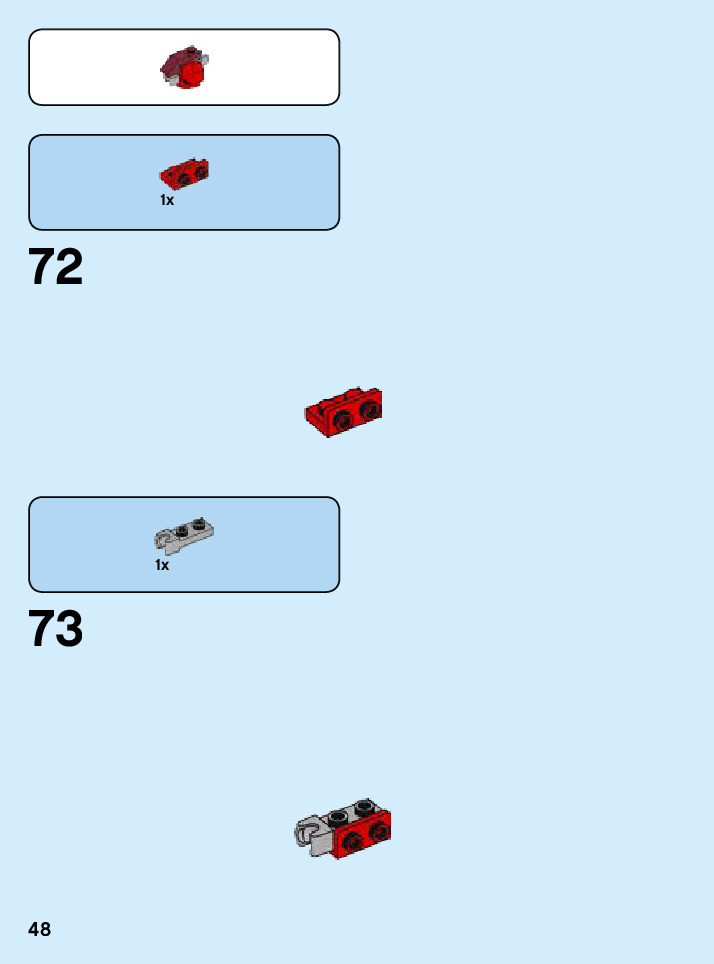 1x

72

1x

73

48