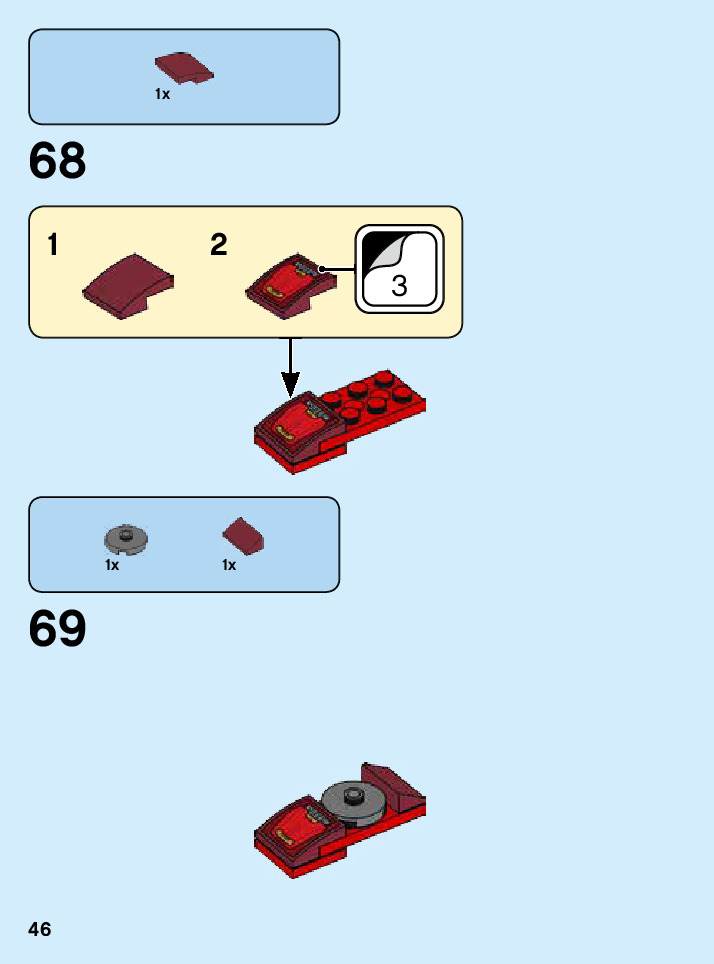 1x

68

1

2

3

1x

1x

69

46