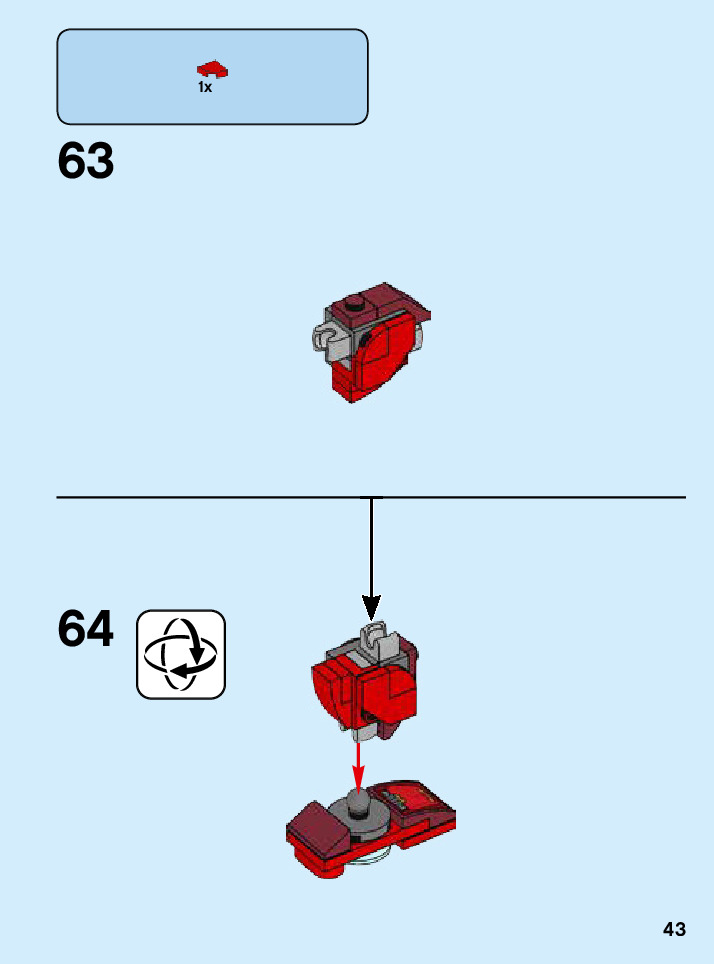 1x

63

64

43