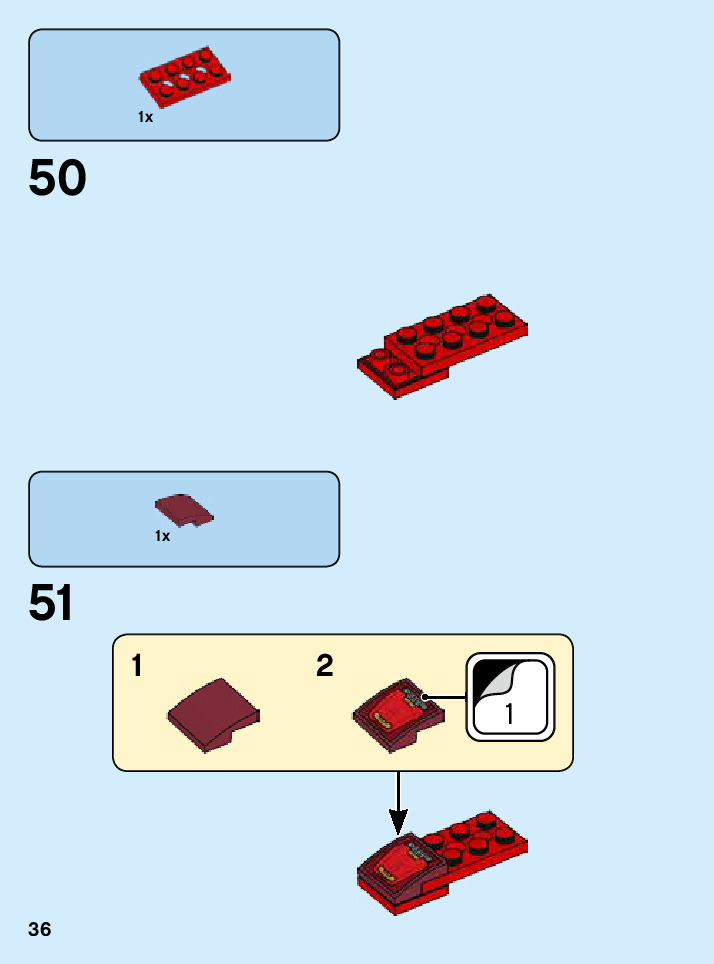 1x

50

1x

51

1

2

1

36