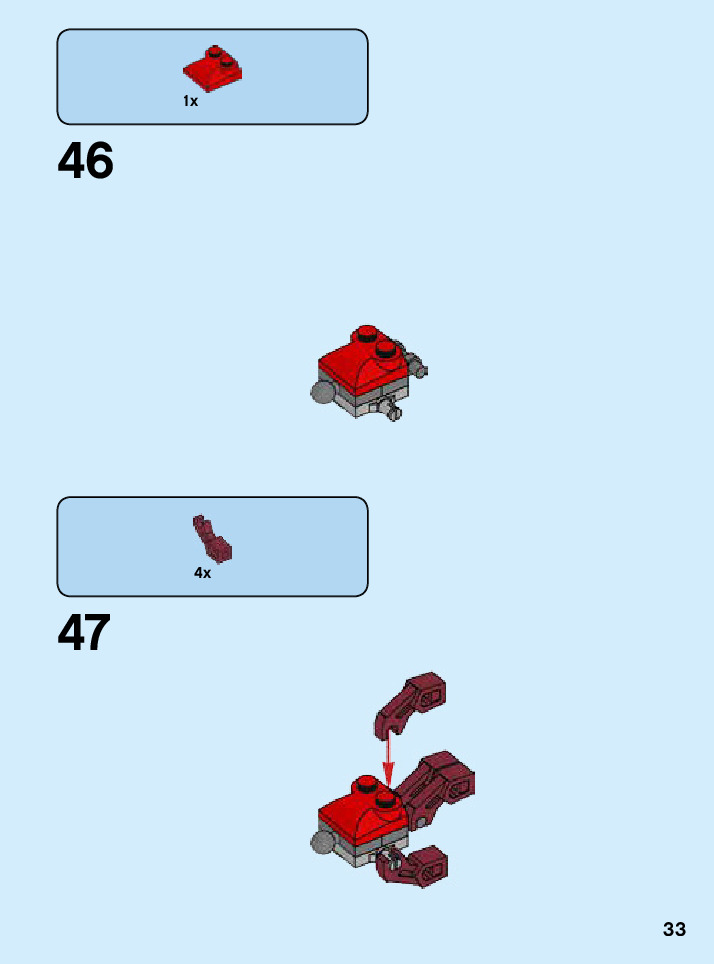 1x

46

4x

47

33