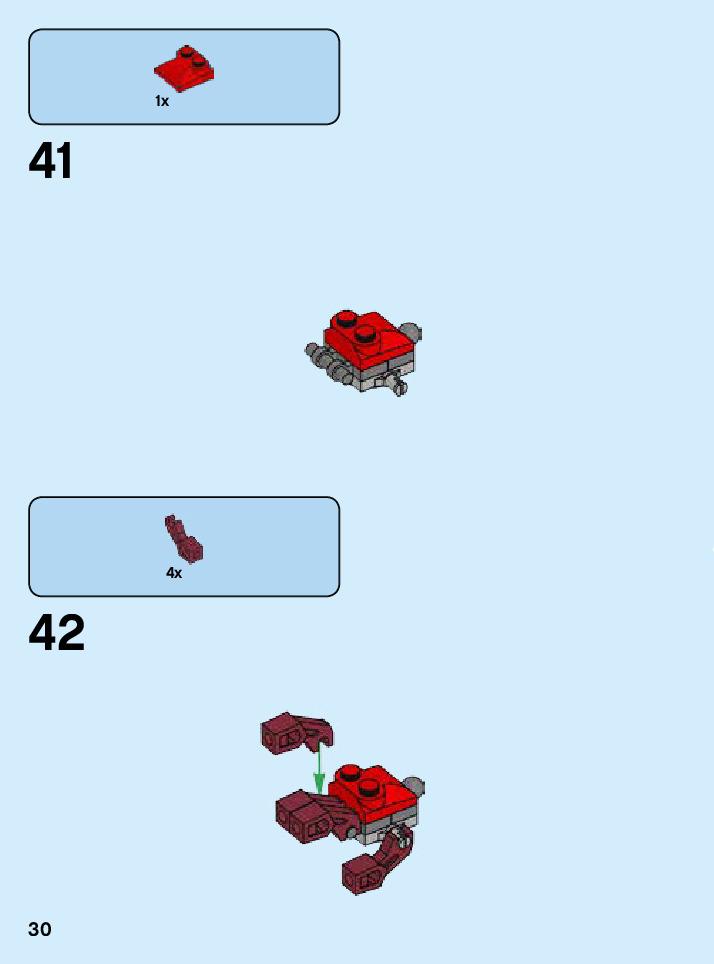 1x

41

4x

42

30