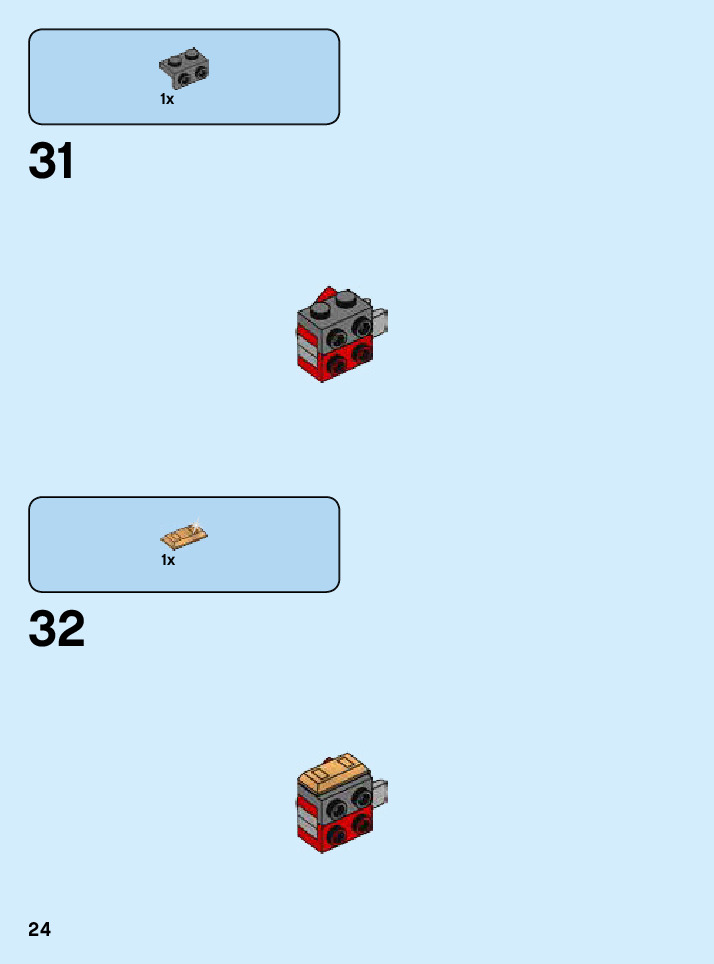 1x

31

1x

32

24