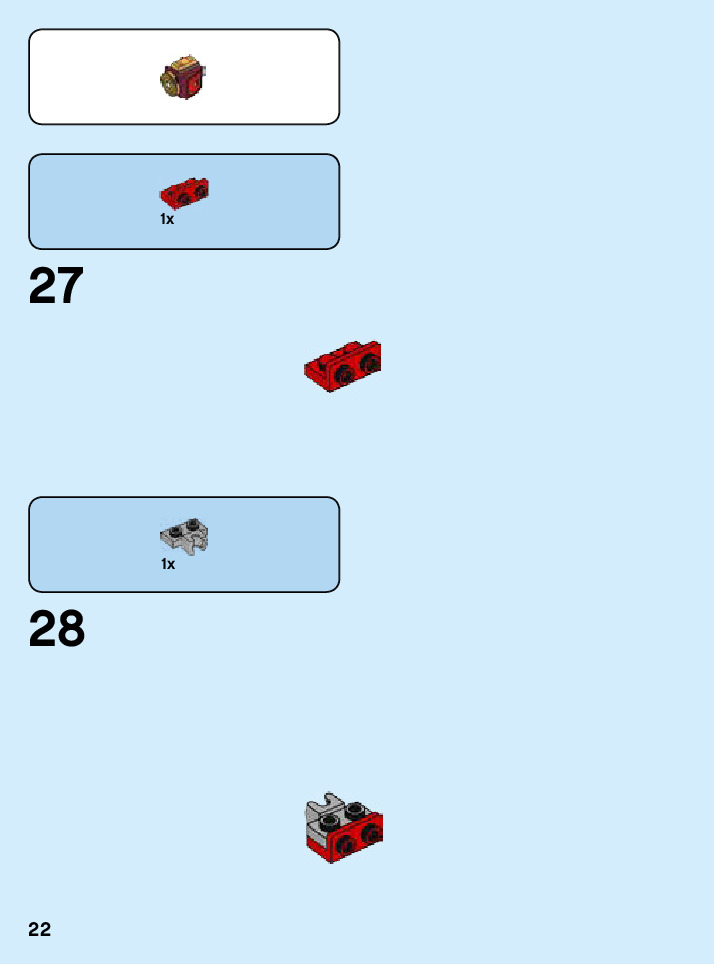 1x

27

1x

28

22