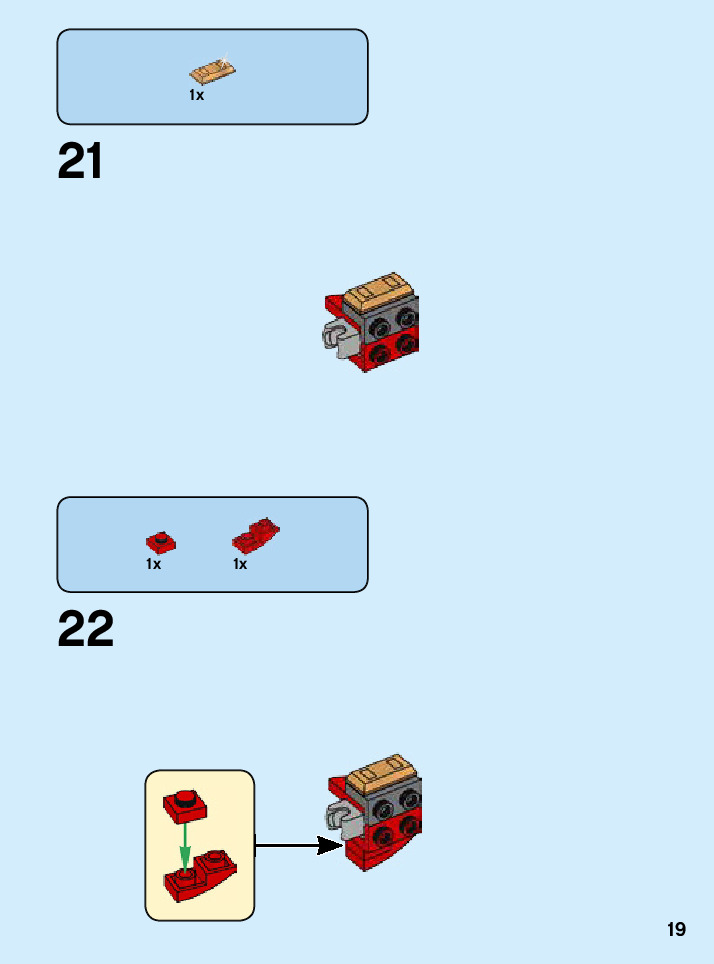 1x

21

1x 1x

22

19