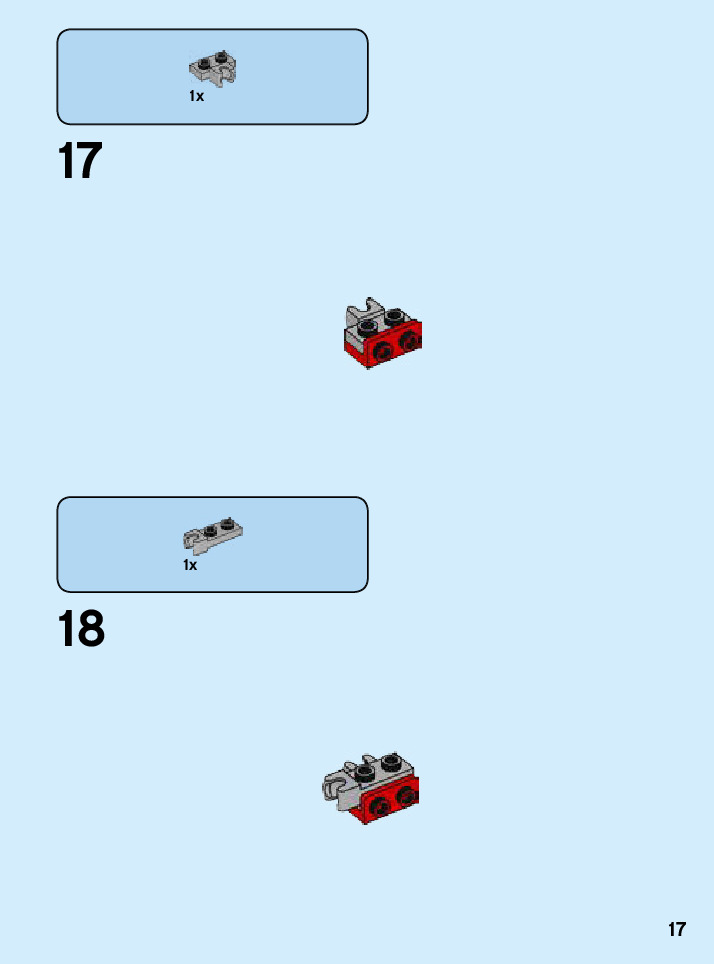 1x

17

1x

18

17