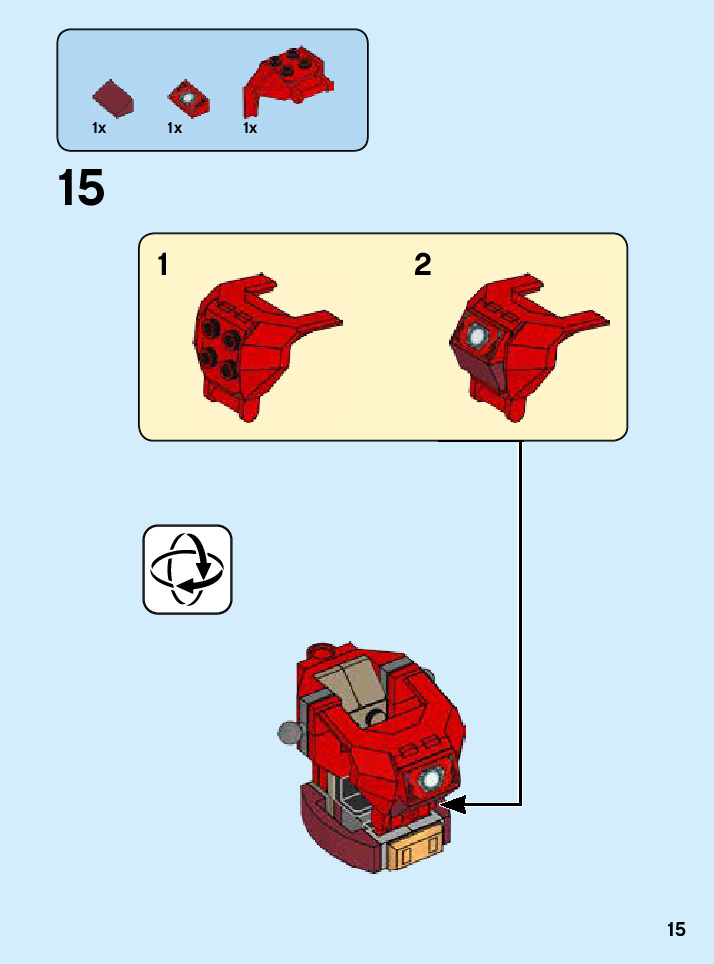 1x 1x 1x

15

1

2

15