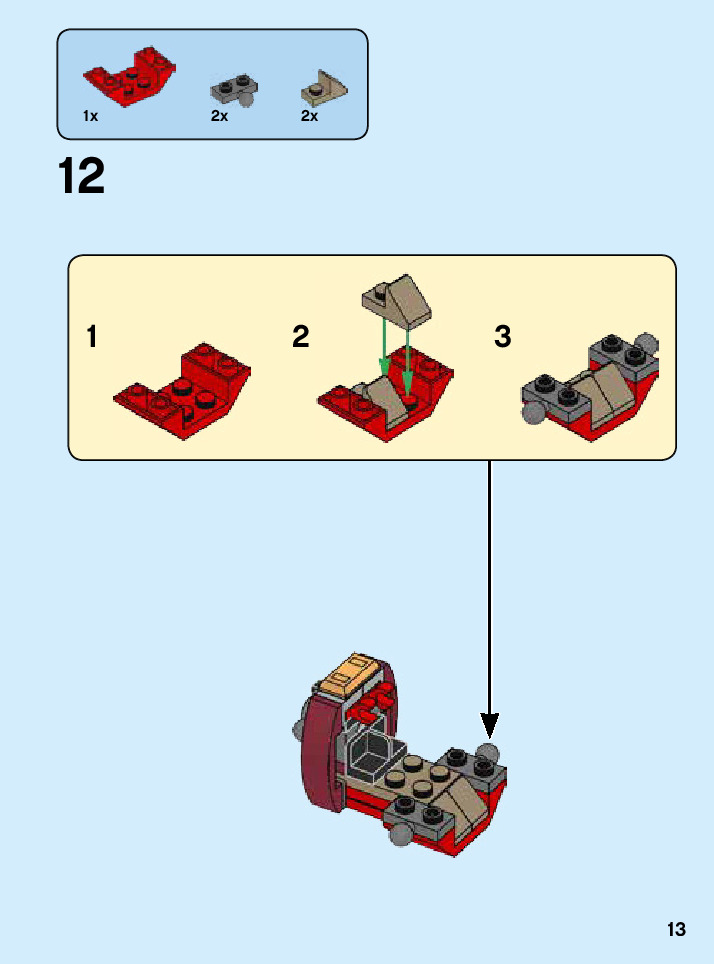 1x 2x 2x

12

1

2

3

13